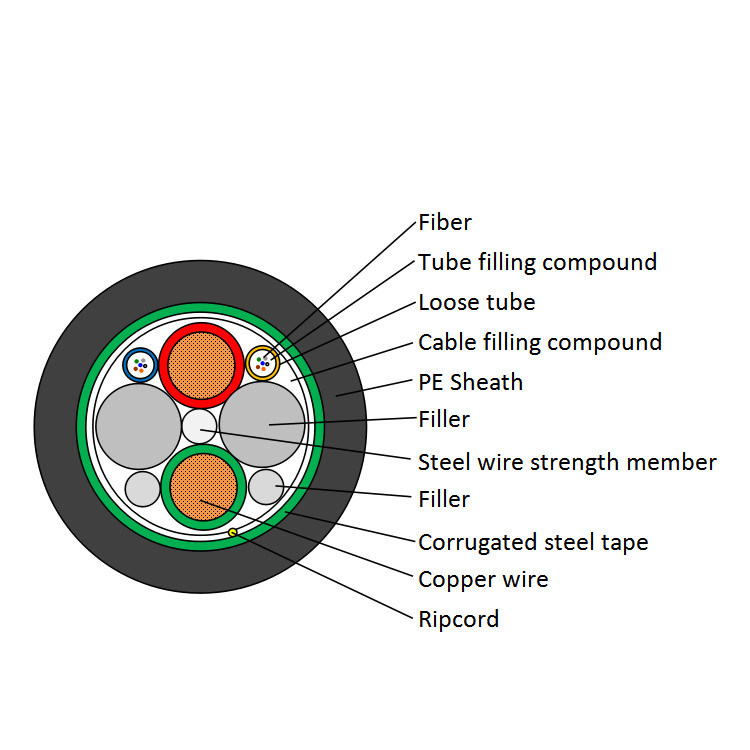 Fiber
Tube filling compound
Loose tube
Cable filling compound
PE Sheath
Filler
Steel wire strength member
Filler
Corrugated steel tape
Copper wire
Ripcord